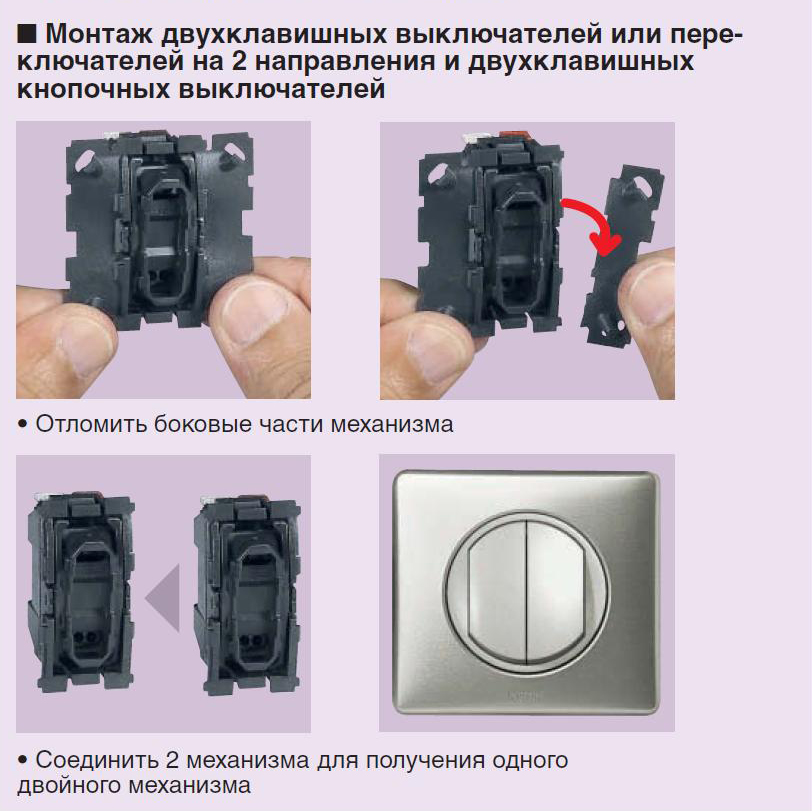 ■ Монтаж двухклавишных выключателей или переключателей на 2 направления и двухклавишных кнопочных выключателей

• Отломить боковые части механизма

• Соединить 2 механизма для получения одного двойного механизма