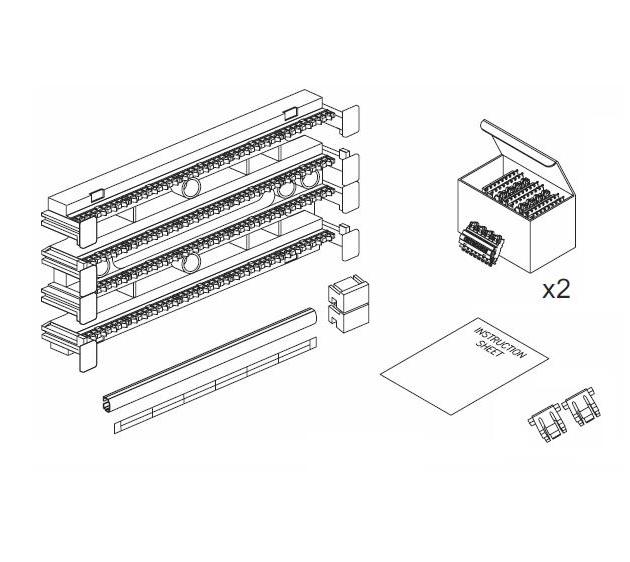 x2

INSTRUCTION SHEET