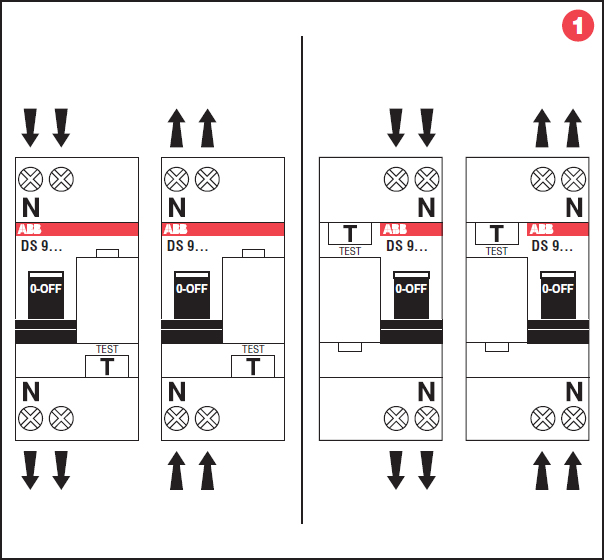 1

N
ABB
DS 9...
0-OFF
TEST
T
N

N
ABB
DS 9...
0-OFF
TEST
T
N

N
T
TEST
ABB
DS 9...
0-OFF
N

N
T
TEST
ABB
DS 9...
0-OFF
N