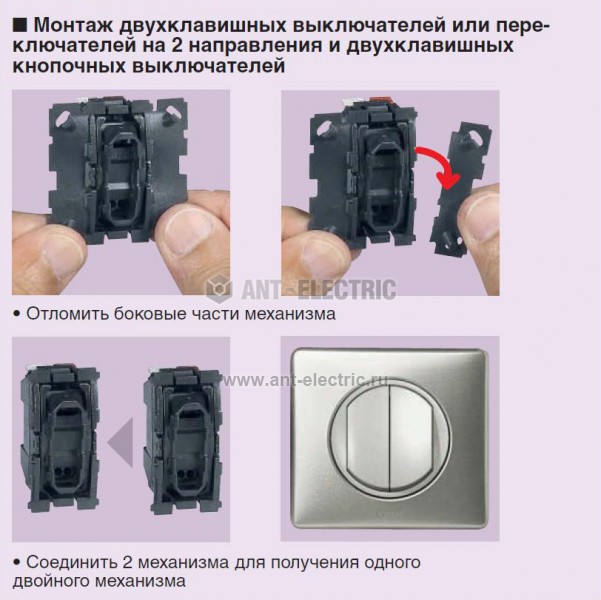 ■ Монтаж двухклавишных выключателей или переключателей на 2 направления и двухклавишных кнопочных выключателей

ANT-ELECTRIC

• Отломить боковые части механизма

www.ant-electric.ru

• Соединить 2 механизма для получения одного двойного механизма